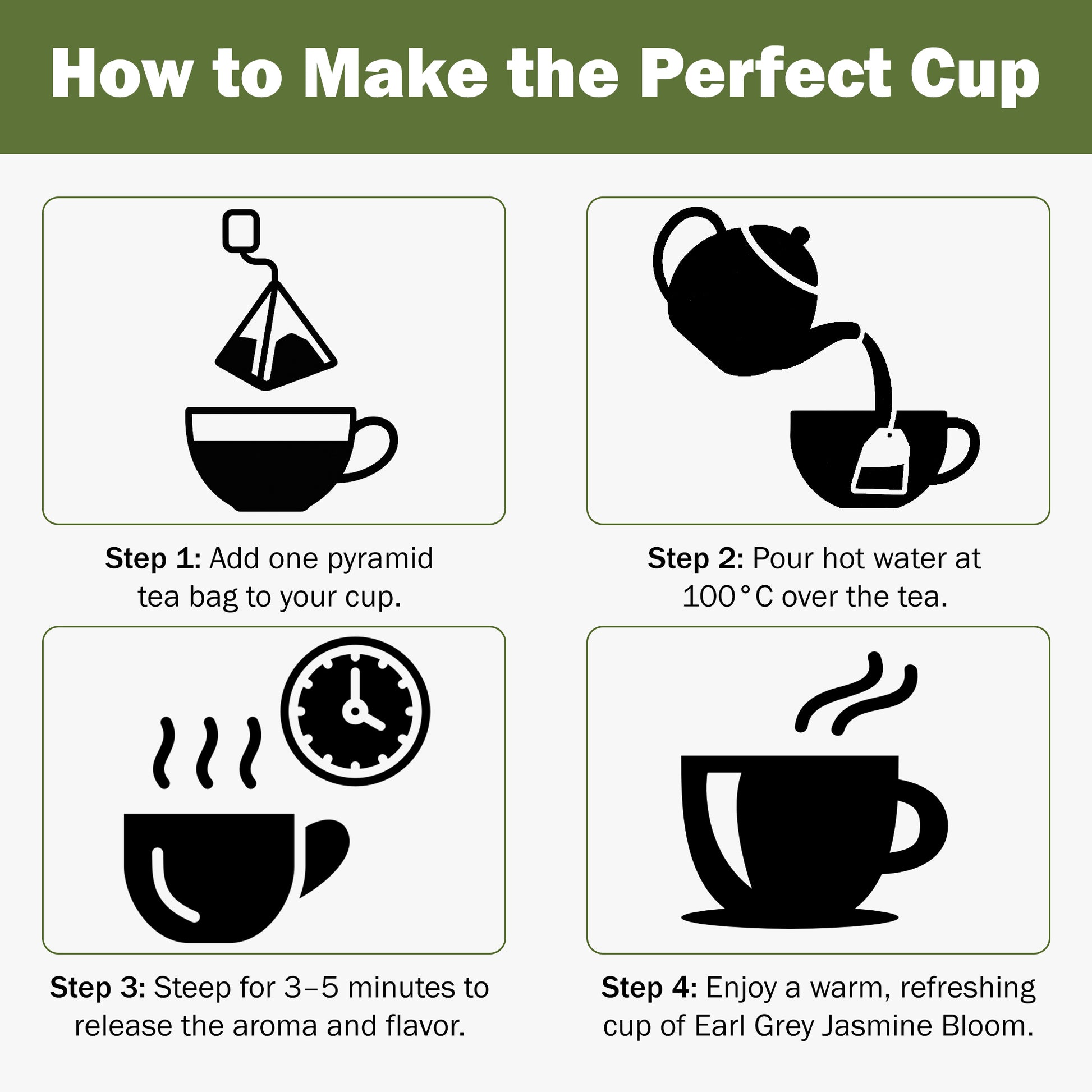 How to Make the Perfect Cup

Step 1: Add one pyramid tea bag to your cup.

Step 2: Pour hot water at 100°C over the tea.

Step 3: Steep for 3–5 minutes to release the aroma and flavor.

Step 4: Enjoy a warm, refreshing cup of Earl Grey Jasmine Bloom.