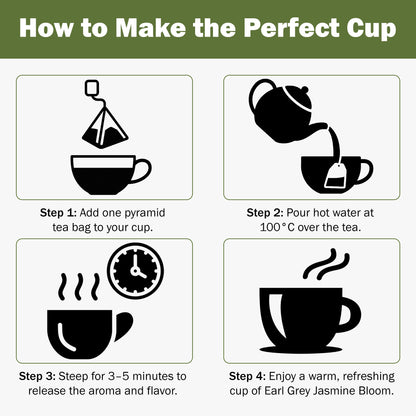 How to Make the Perfect Cup

Step 1: Add one pyramid tea bag to your cup.

Step 2: Pour hot water at 100°C over the tea.

Step 3: Steep for 3–5 minutes to release the aroma and flavor.

Step 4: Enjoy a warm, refreshing cup of Earl Grey Jasmine Bloom.